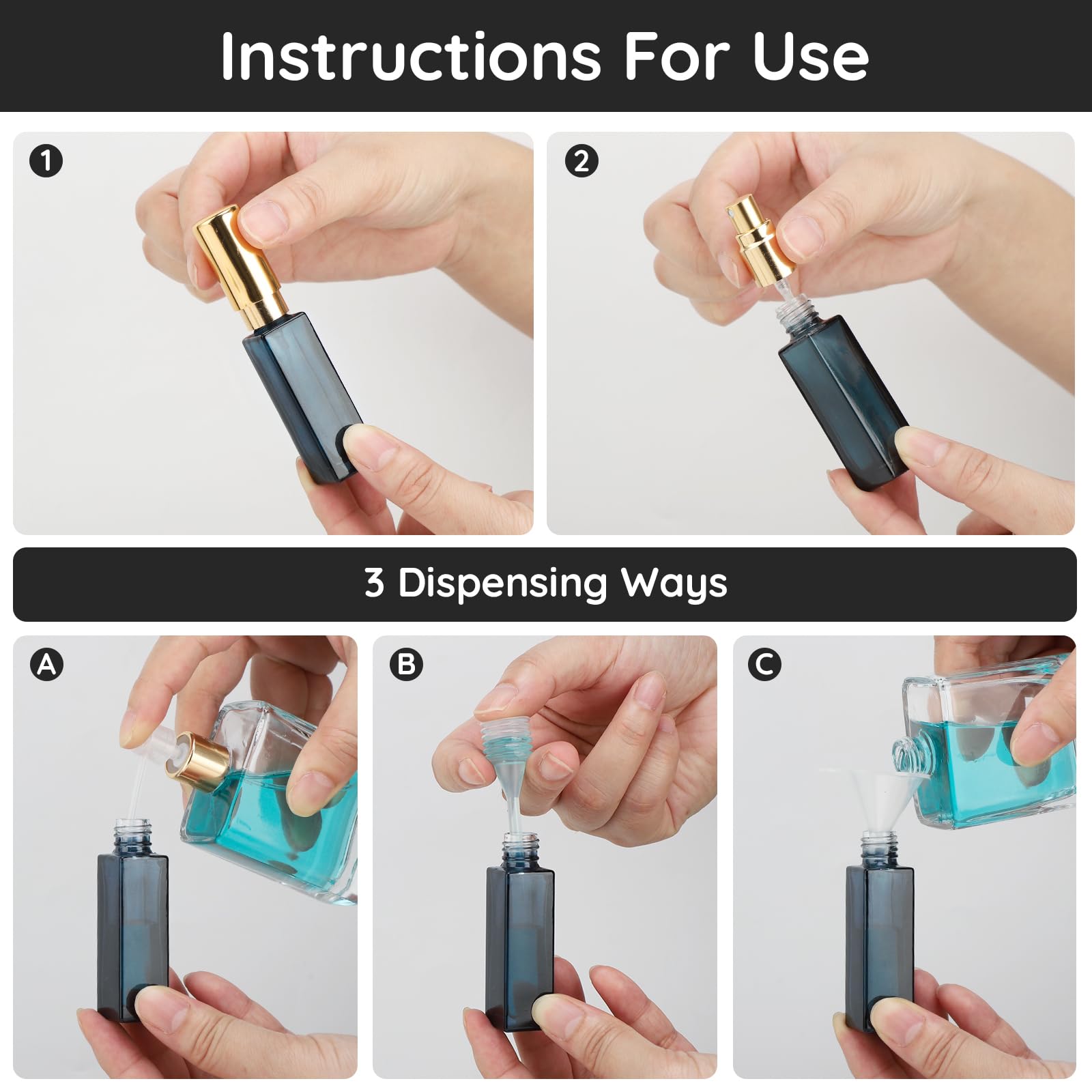 Instructions For Use

1

2

3 Dispensing Ways

A

B

C